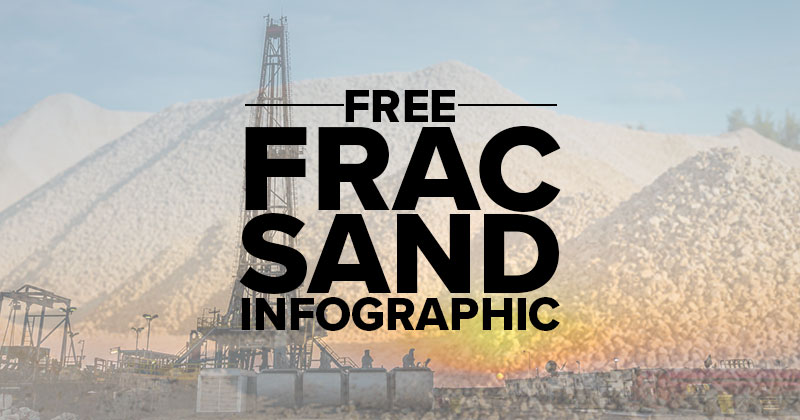 FREE
FRAC
SAND
INFOGRAPHIC